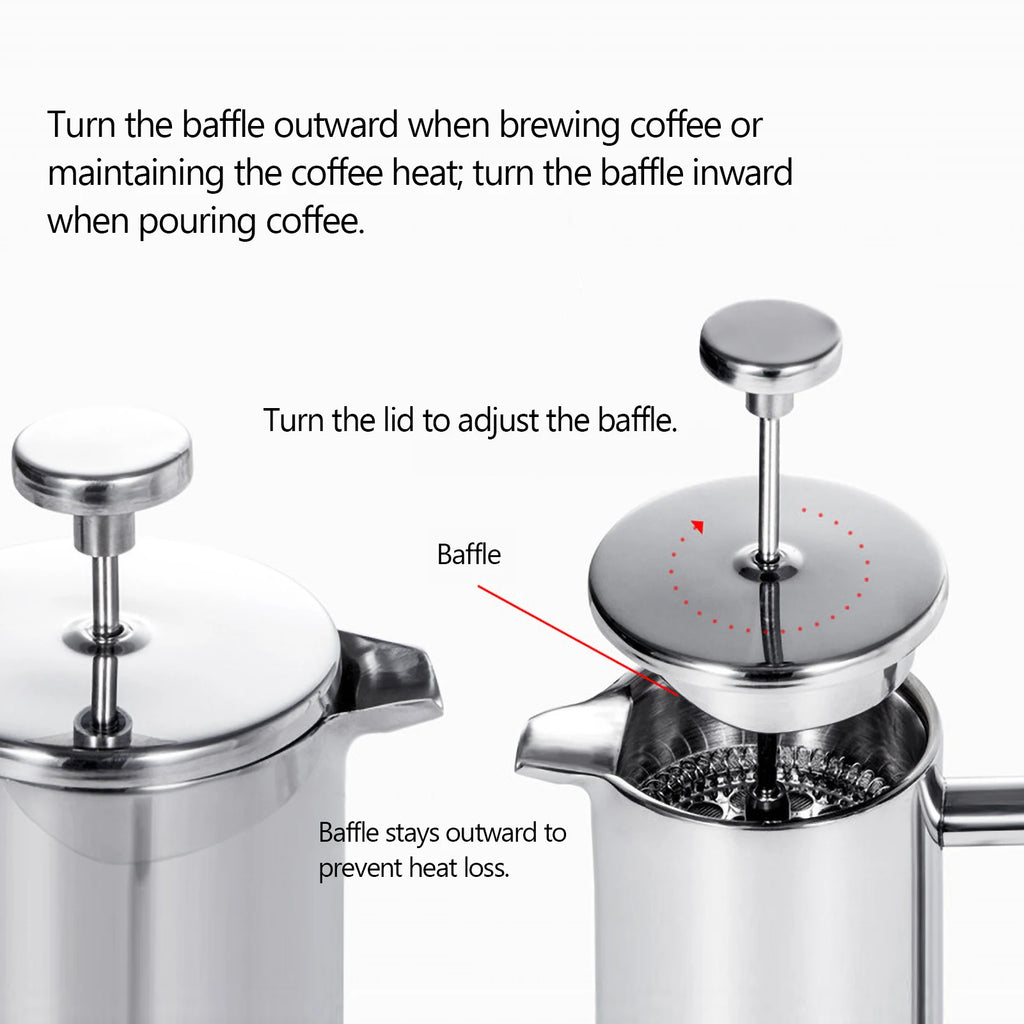 Turn the baffle outward when brewing coffee or maintaining the coffee heat; turn the baffle inward when pouring coffee.

Turn the lid to adjust the baffle.

Baffle

Baffle stays outward to prevent heat loss.